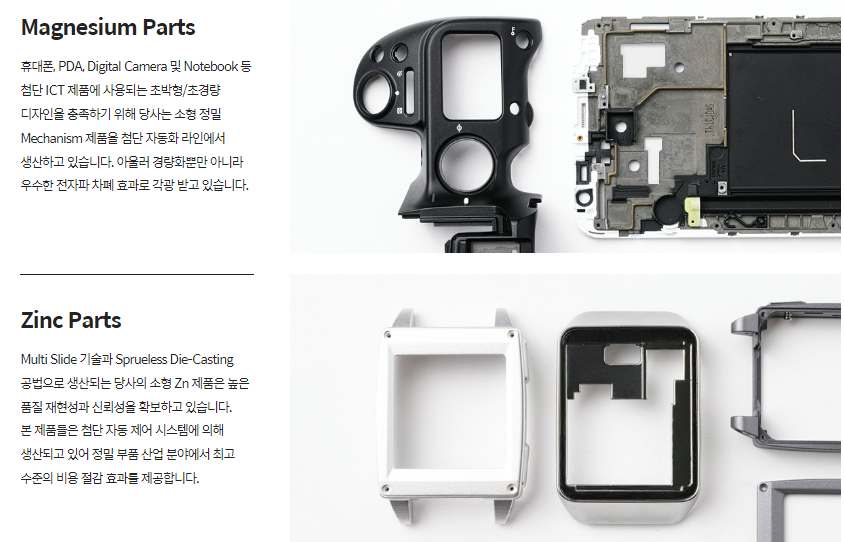 Magnesium Parts

휴대폰, PDA, Digital Camera 및 Notebook 등 첨단 ICT 제품에 사용되는 초박형/초경량 디자인을 충족하기 위해 당사는 소형 정밀 Mechanism 제품을 첨단 자동화 라인에서 생산하고 있습니다. 아울러 경량화뿐만 아니라 우수한 전자파 차폐 효과로 각광 받고 있습니다.

Zinc Parts

Multi Slide 기술과 Sprueless Die-Casting 공법으로 생산되는 당사의 소형 Zn 제품은 높은 품질 재현성과 신뢰성을 확보하고 있습니다. 본 제품들은 첨단 자동 제어 시스템에 의해 생산되고 있어 정밀 부품 산업 분야에서 최고 수준의 비용 절감 효과를 제공합니다.